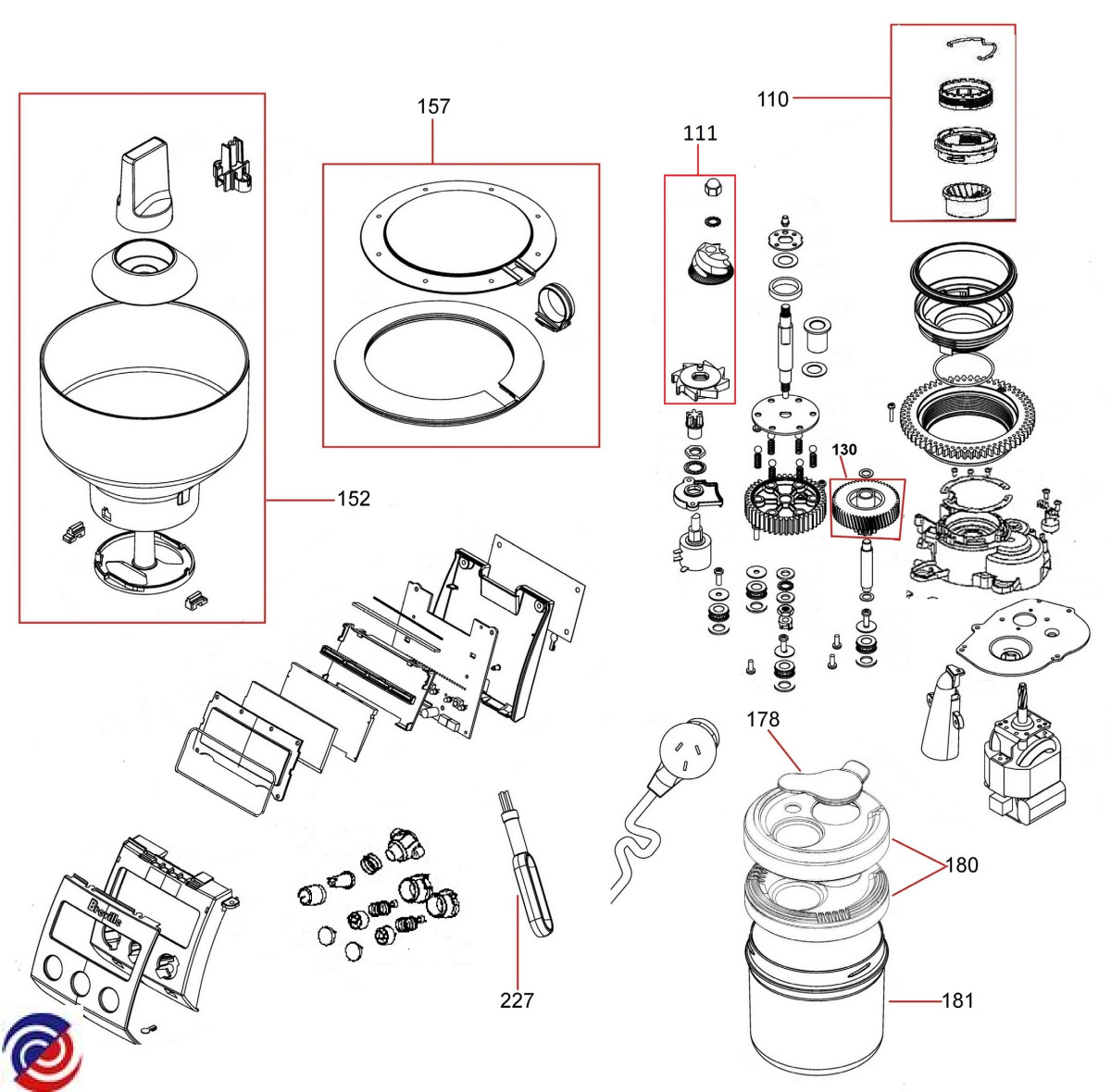 157

110

111

130

152

178

180

181

227

Breville